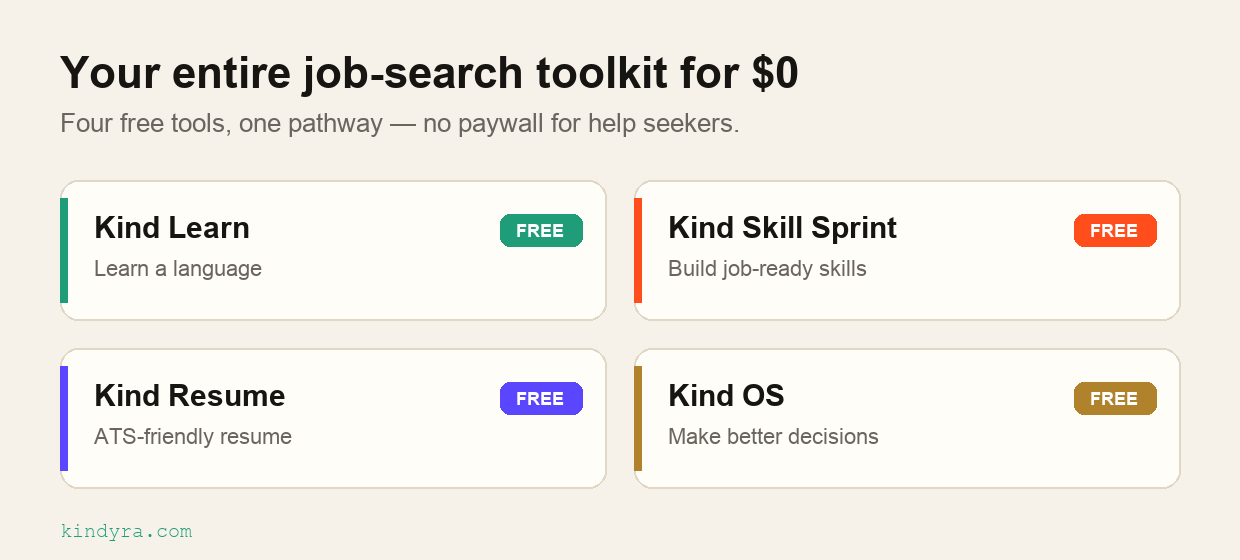 Your entire job-search toolkit for \$0

Four free tools, one pathway — no paywall for help seekers.

Kind Learn
FREE
Learn a language

Kind Skill Sprint
FREE
Build job-ready skills

Kind Resume
FREE
ATS-friendly resume

Kind OS
FREE
Make better decisions

kindyra.com